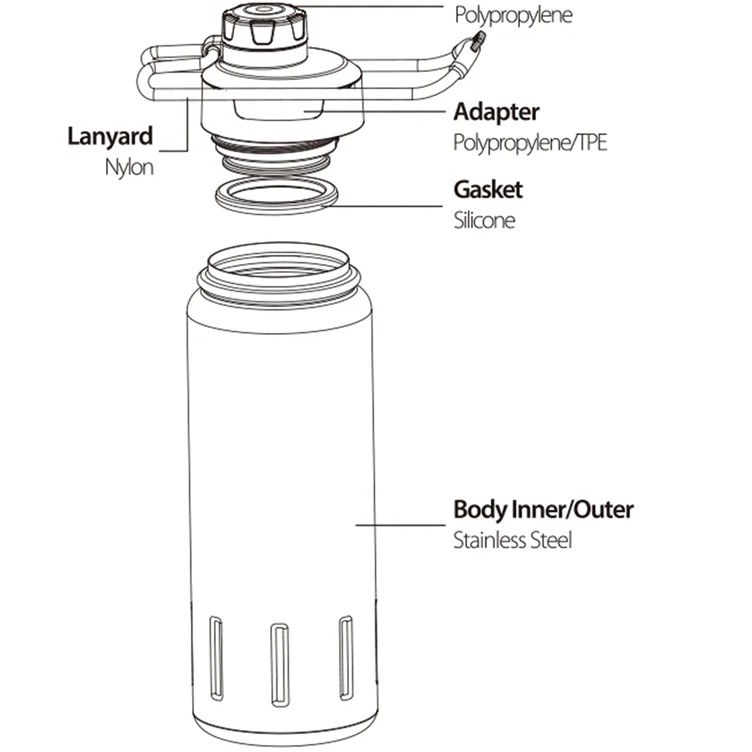 Polypropylene

Adapter
Polypropylene/TPE

Lanyard
Nylon

Gasket
Silicone

Body Inner/Outer
Stainless Steel