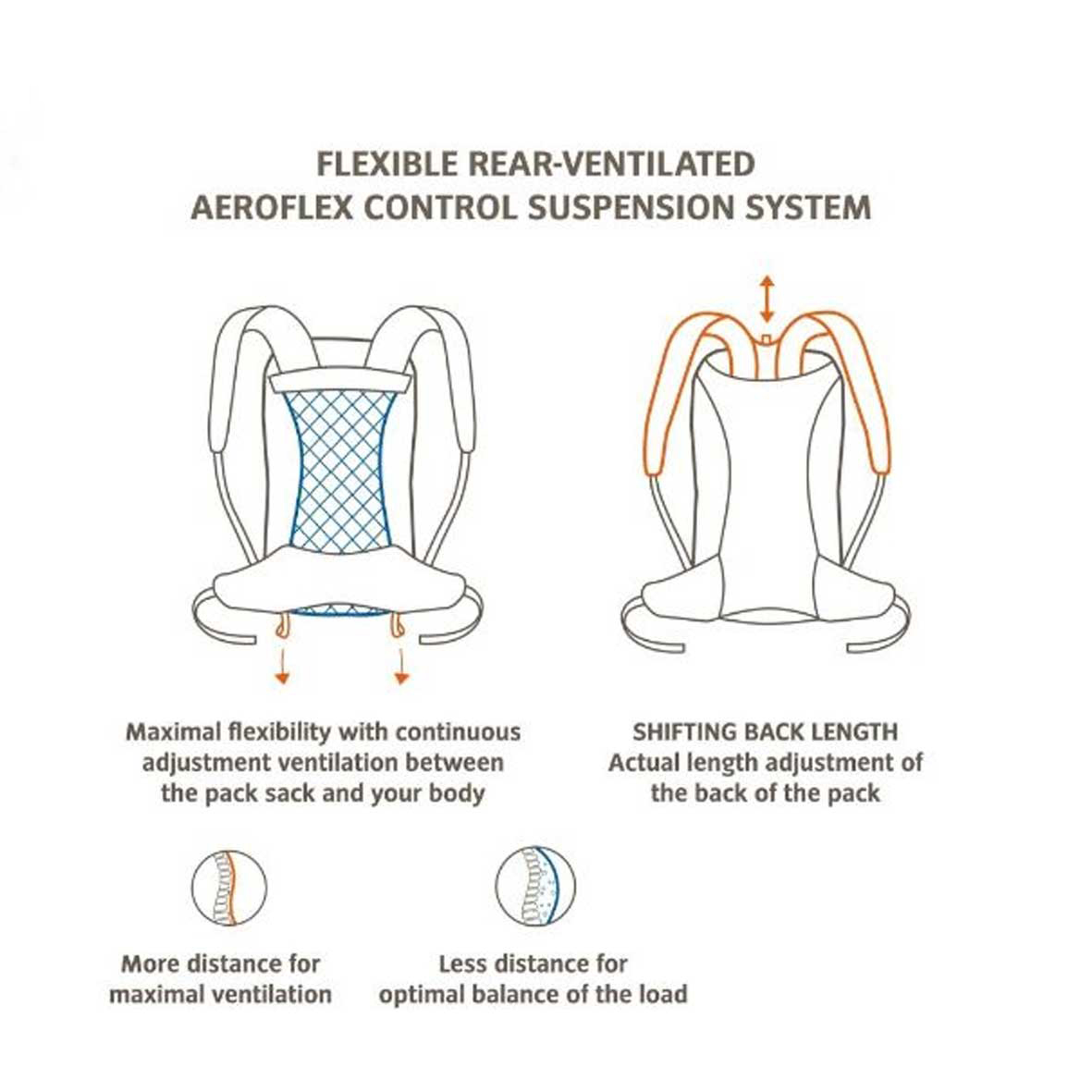 FLEXIBLE REAR-VENTILATED
AEROFLEX CONTROL SUSPENSION SYSTEM

Maximal flexibility with continuous adjustment ventilation between the pack sack and your body

SHIFTING BACK LENGTH
Actual length adjustment of the back of the pack

More distance for maximal ventilation

Less distance for optimal balance of the load