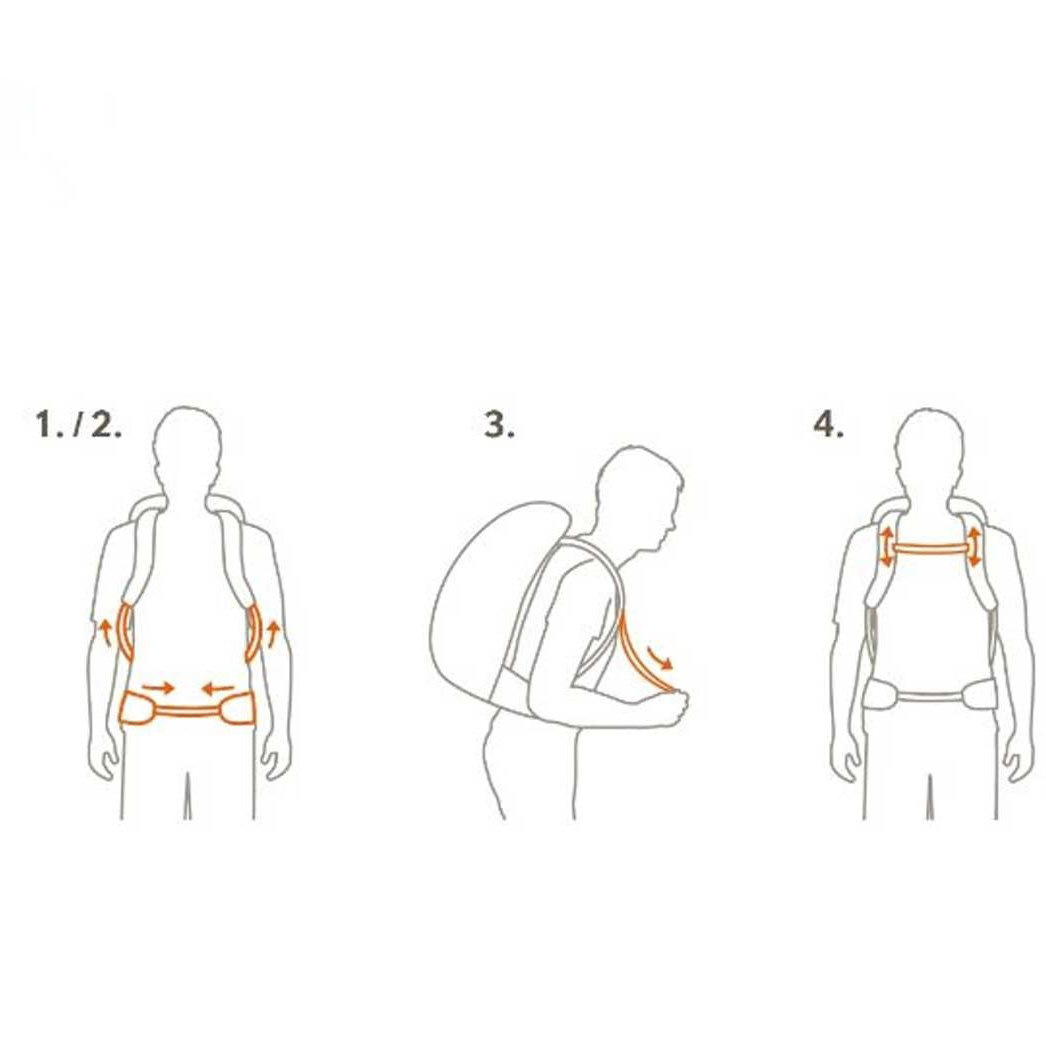 1. / 2.

3.

4.